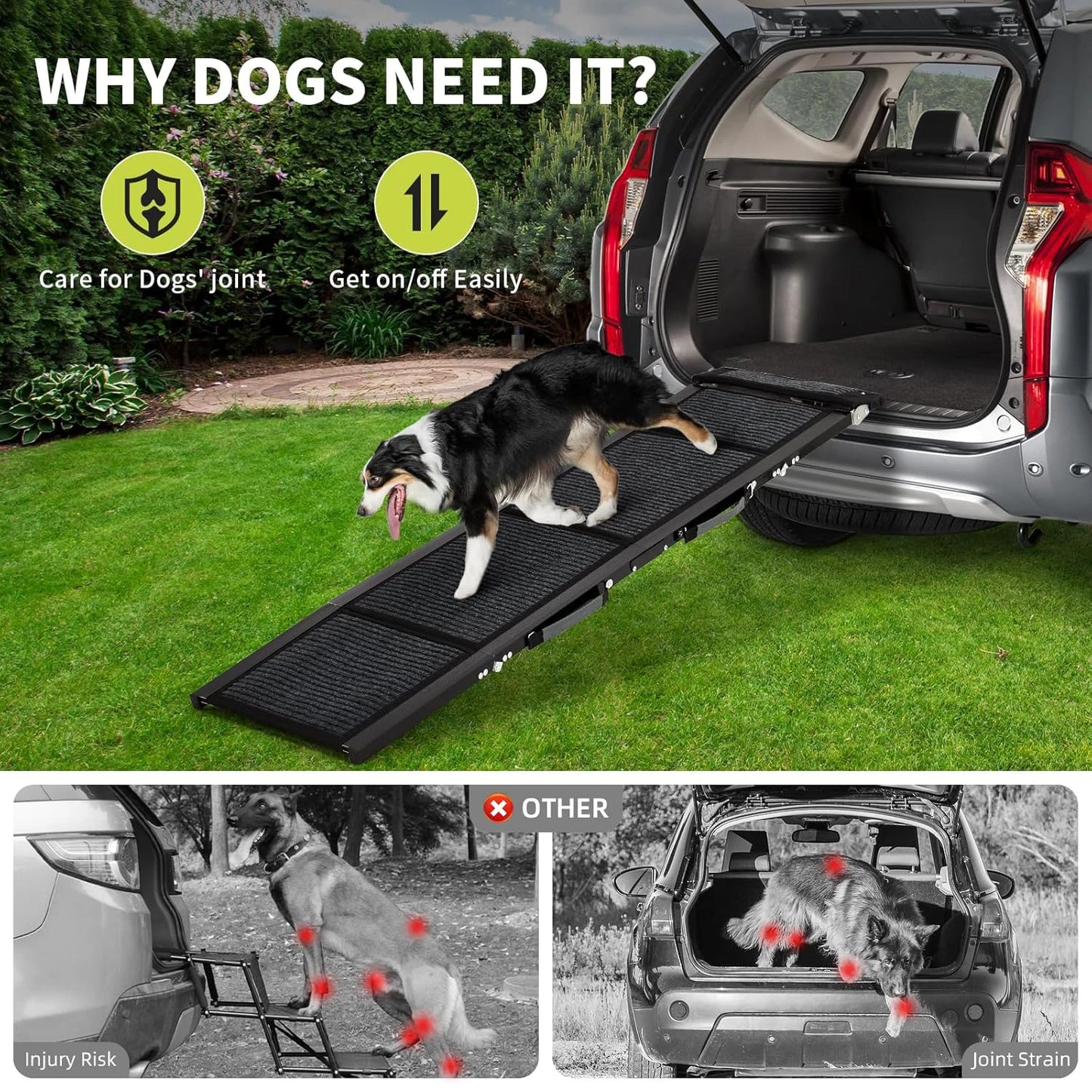 WHY DOGS NEED IT?

Care for Dogs' joint

Get on/off Easily

OTHER

Injury Risk

Joint Strain